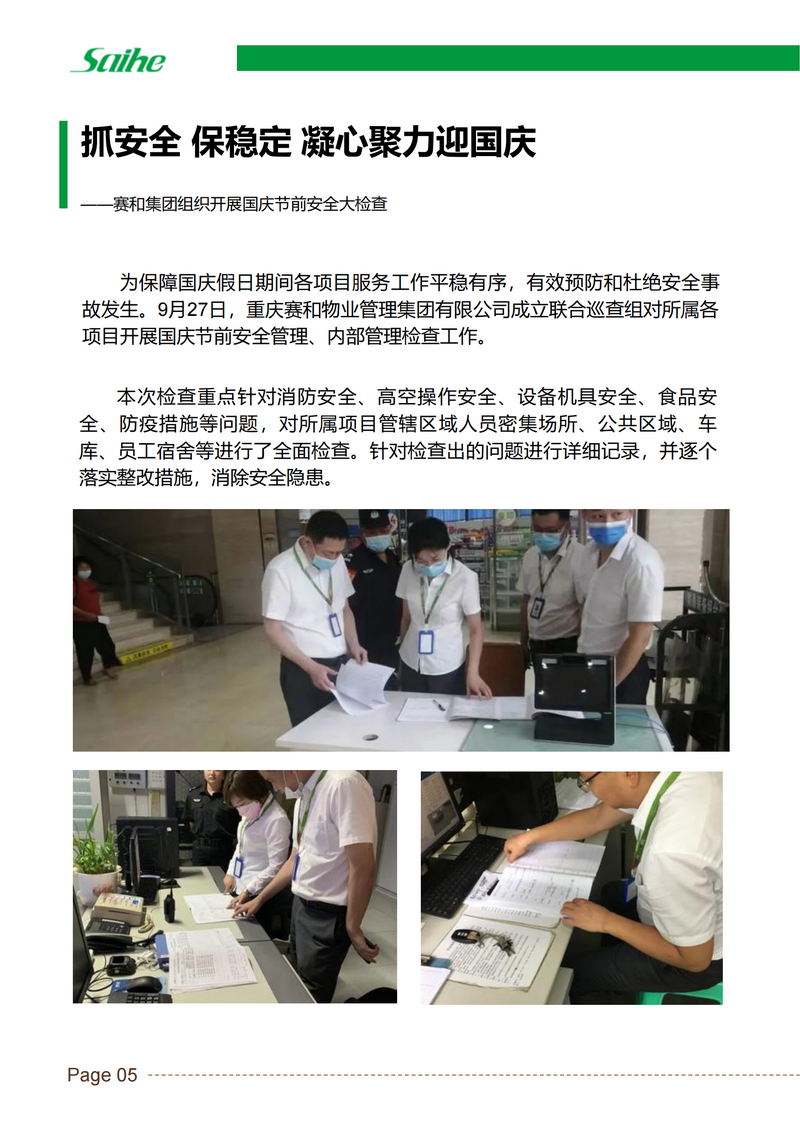 Saihe

抓安全 保稳定 凝心聚力迎国庆

——赛和集团组织开展国庆节前安全大检查

为保障国庆假日期间各项目服务工作平稳有序，有效预防和杜绝安全事故发生。9月27日，重庆赛和物业管理集团有限公司成立联合巡查组对所属各项目开展国庆节前安全管理、内部管理检查工作。

本次检查重点针对消防安全、高空操作安全、设备机具安全、食品安全、防疫措施等问题，对所属项目管辖区域人员密集场所、公共区域、车库、员工宿舍等进行了全面检查。针对检查出的问题进行详细记录，并逐个落实整改措施，消除安全隐患。

Page 05