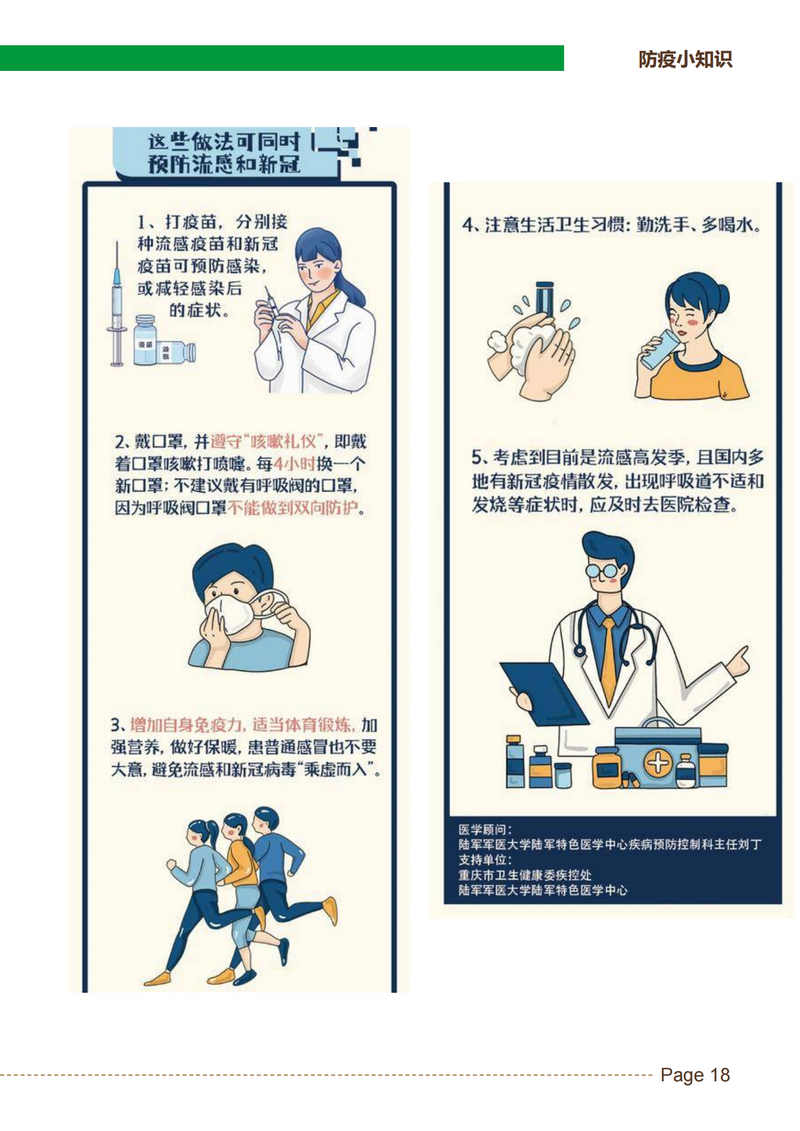 防疫小知识

这些做法可同时预防流感和新冠

1、打疫苗，分别接种流感疫苗和新冠疫苗可预防感染，或减轻感染后的症状。

疫苗

2、戴口罩，并遵守"咳嗽礼仪"，即戴着口罩咳嗽打喷嚏。每4小时换一个新口罩；不建议戴有呼吸阀的口罩，因为呼吸阀口罩不能做到双向防护。

3、增加自身免疫力，适当体育锻炼，加强营养，做好保暖，患普通感冒也不要大意，避免流感和新冠病毒"乘虚而入"。

4、注意生活卫生习惯：勤洗手、多喝水。

5、考虑到目前是流感高发季，且国内多地有新冠疫情散发，出现呼吸道不适和发烧等症状时，应及时去医院检查。

医学顾问：
陆军军医大学陆军特色医学中心疾病预防控制科主任刘丁
支持单位：
重庆市卫生健康委疾控处
陆军军医大学陆军特色医学中心

Page 18